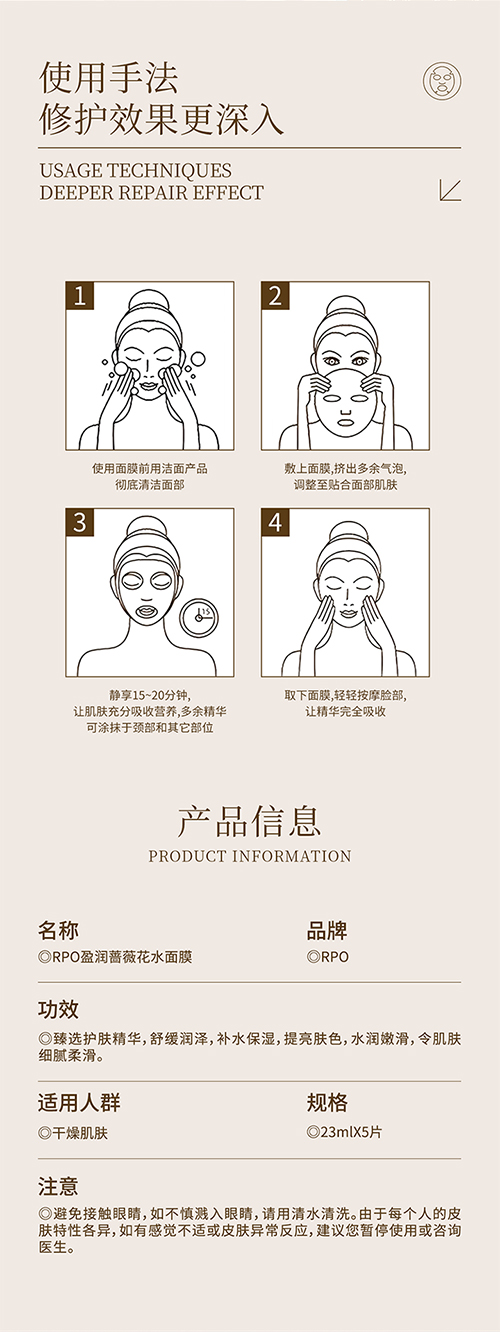 使用手法
修护效果更深入

USAGE TECHNIQUES
DEEPER REPAIR EFFECT

1
使用面膜前用洁面产品
彻底清洁面部

2
敷上面膜，挤出多余气泡，
调整至贴合面部肌肤

3
15
静享15~20分钟，
让肌肤充分吸收营养，多余精华
可涂抹于颈部和其它部位

4
取下面膜，轻轻按摩脸部，
让精华完全吸收

产品信息
PRODUCT INFORMATION

名称
◎RPO盈润蔷薇花水面膜

品牌
◎RPO

功效
◎臻选护肤精华，舒缓润泽，补水保湿，提亮肤色，水润嫩滑，令肌肤细腻柔滑。

适用人群
◎干燥肌肤

规格
◎23mlX5片

注意
◎避免接触眼睛，如不慎溅入眼睛，请用清水清洗。由于每个人的皮肤特性各异，如有感觉不适或皮肤异常反应，建议您暂停使用或咨询医生。